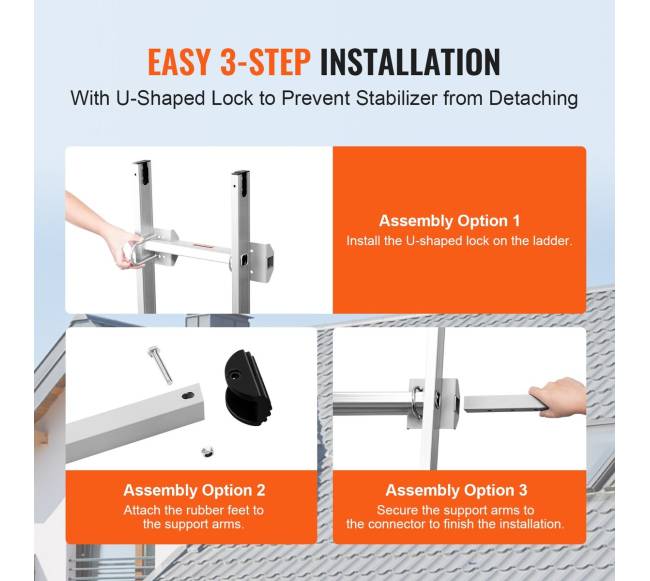 EASY 3-STEP INSTALLATION
With U-Shaped Lock to Prevent Stabilizer from Detaching

Assembly Option 1
Install the U-shaped lock on the ladder.

Assembly Option 2
Attach the rubber feet to the support arms.

Assembly Option 3
Secure the support arms to the connector to finish the installation.