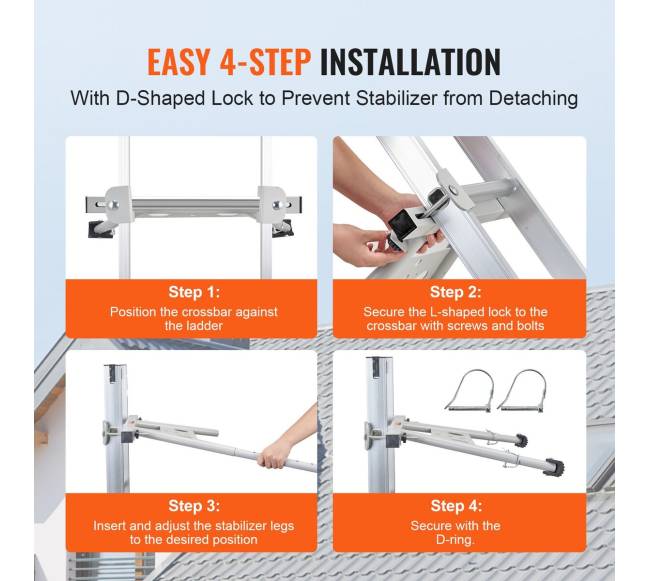 EASY 4-STEP INSTALLATION

With D-Shaped Lock to Prevent Stabilizer from Detaching

Step 1:
Position the crossbar against the ladder

Step 2:
Secure the L-shaped lock to the crossbar with screws and bolts

Step 3:
Insert and adjust the stabilizer legs to the desired position

Step 4:
Secure with the D-ring.