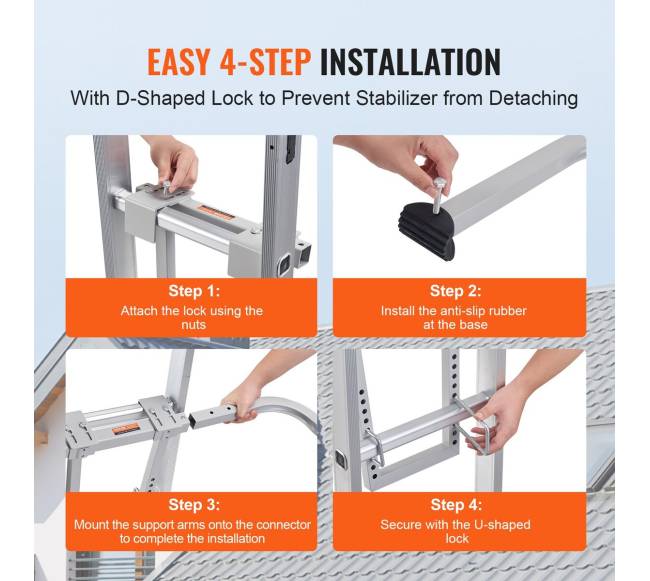 EASY 4-STEP INSTALLATION

With D-Shaped Lock to Prevent Stabilizer from Detaching

Step 1:
Attach the lock using the nuts

Step 2:
Install the anti-slip rubber at the base

Step 3:
Mount the support arms onto the connector to complete the installation

Step 4:
Secure with the U-shaped lock