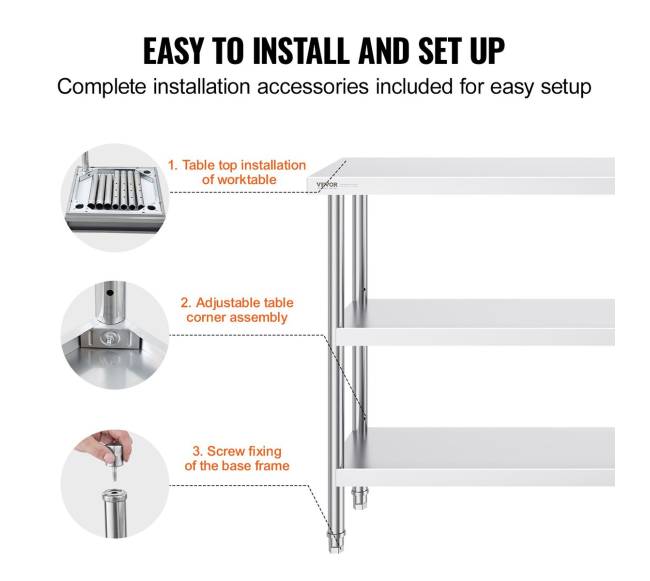 EASY TO INSTALL AND SET UP

Complete installation accessories included for easy setup

1. Table top installation of worktable

VEVOR

2. Adjustable table corner assembly

3. Screw fixing of the base frame