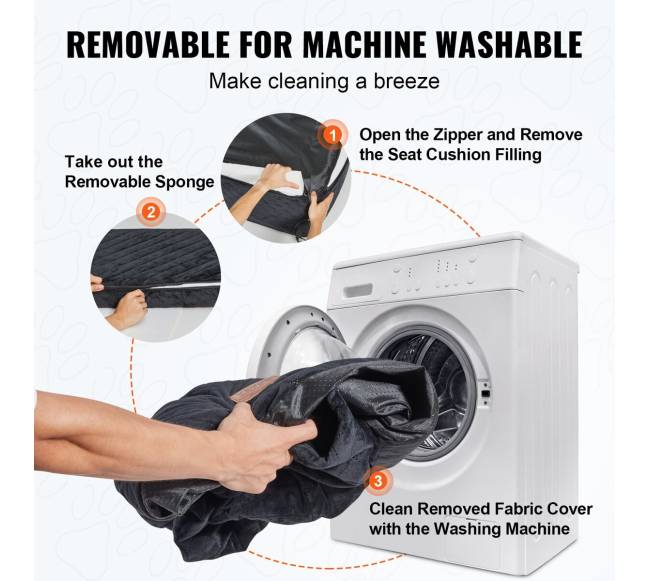 REMOVABLE FOR MACHINE WASHABLE

Make cleaning a breeze

1

Open the Zipper and Remove the Seat Cushion Filling

Take out the Removable Sponge

2

3

Clean Removed Fabric Cover with the Washing Machine