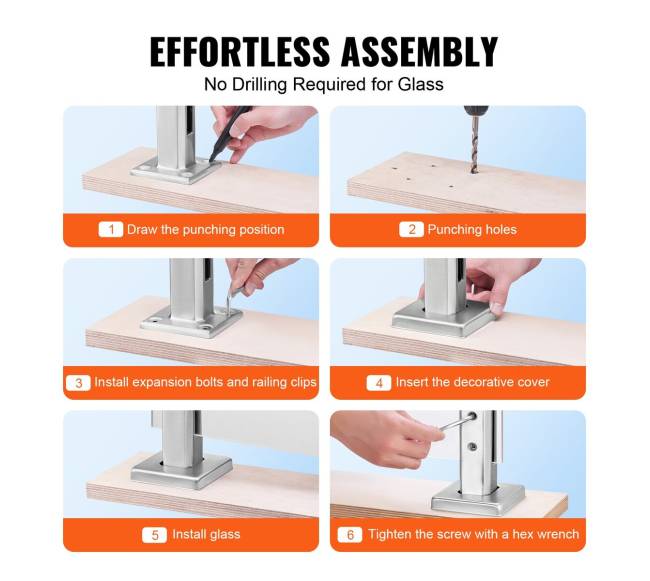 EFFORTLESS ASSEMBLY
No Drilling Required for Glass

1 Draw the punching position

2 Punching holes

3 Install expansion bolts and railing clips

4 Insert the decorative cover

5 Install glass

6 Tighten the screw with a hex wrench