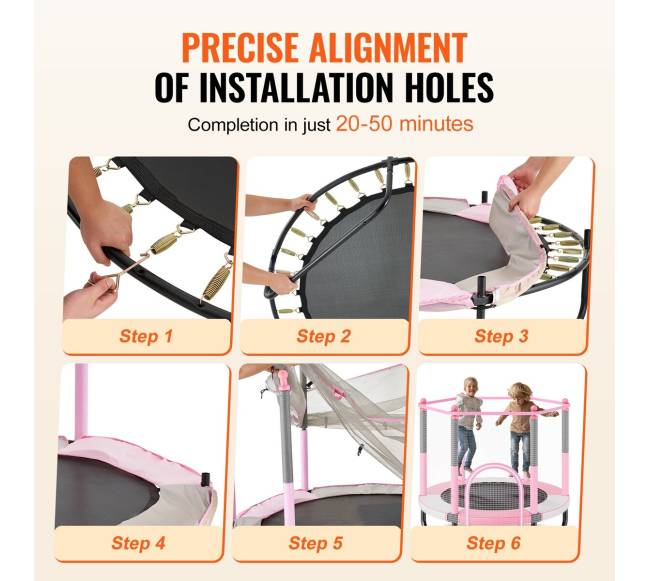 PRECISE ALIGNMENT
OF INSTALLATION HOLES

Completion in just 20-50 minutes

Step 1

Step 2

Step 3

Step 4

Step 5

Step 6