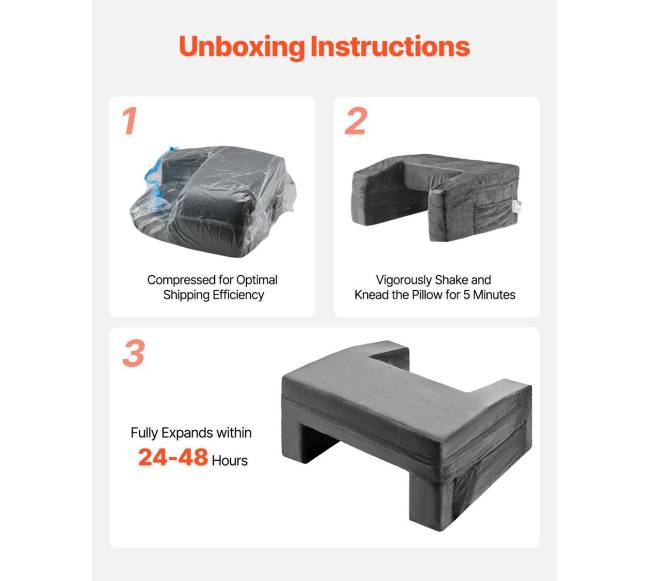 Unboxing Instructions

1

Compressed for Optimal Shipping Efficiency

2

Vigorously Shake and Knead the Pillow for 5 Minutes

3

Fully Expands within 24-48 Hours