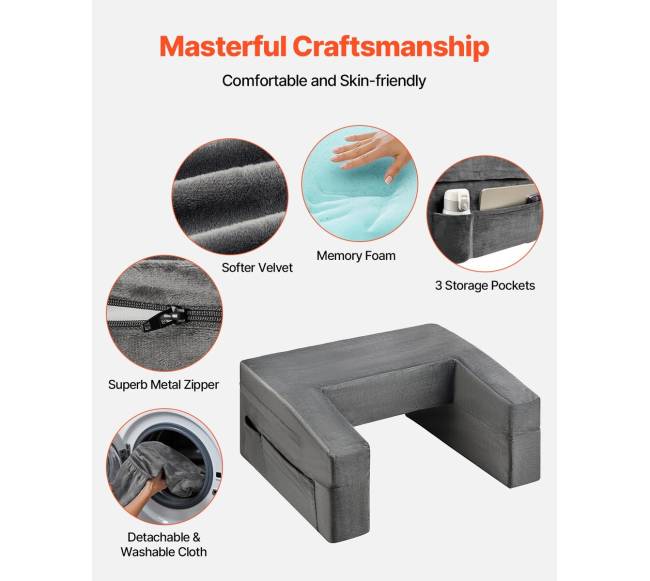 Masterful Craftsmanship

Comfortable and Skin-friendly

Softer Velvet

Memory Foam

3 Storage Pockets

Superb Metal Zipper

Detachable & Washable Cloth