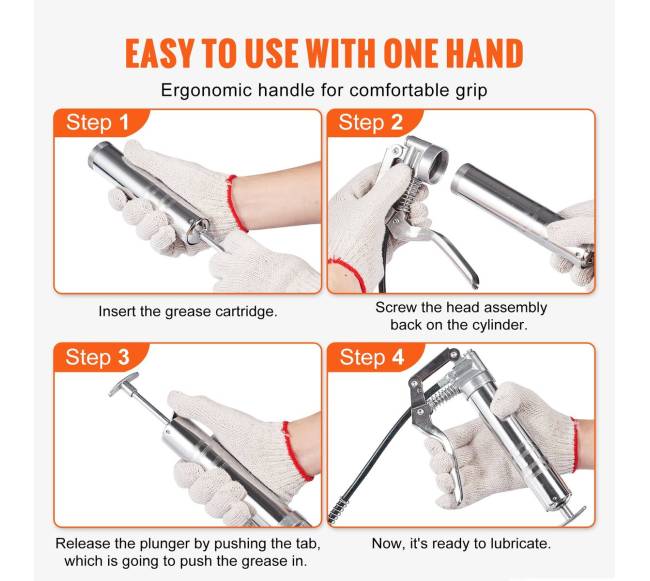 EASY TO USE WITH ONE HAND

Ergonomic handle for comfortable grip

Step 1

Insert the grease cartridge.

Step 2

Screw the head assembly back on the cylinder.

Step 3

Release the plunger by pushing the tab, which is going to push the grease in.

Step 4

Now, it's ready to lubricate.