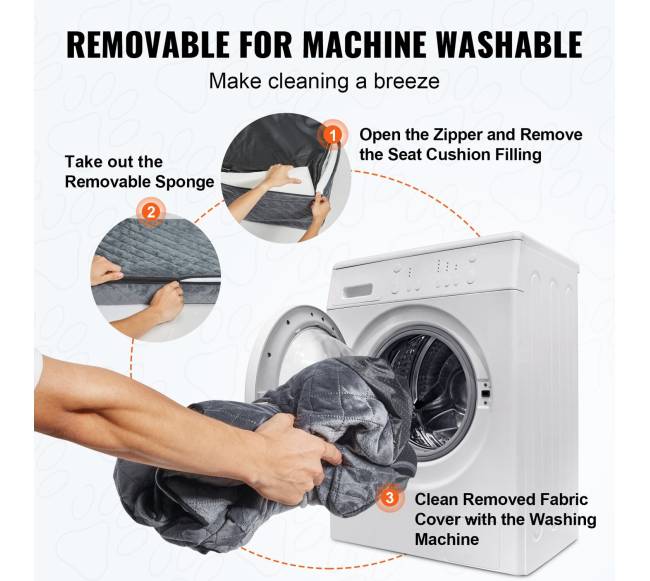 REMOVABLE FOR MACHINE WASHABLE

Make cleaning a breeze

1 Open the Zipper and Remove the Seat Cushion Filling

Take out the Removable Sponge

2

3 Clean Removed Fabric Cover with the Washing Machine