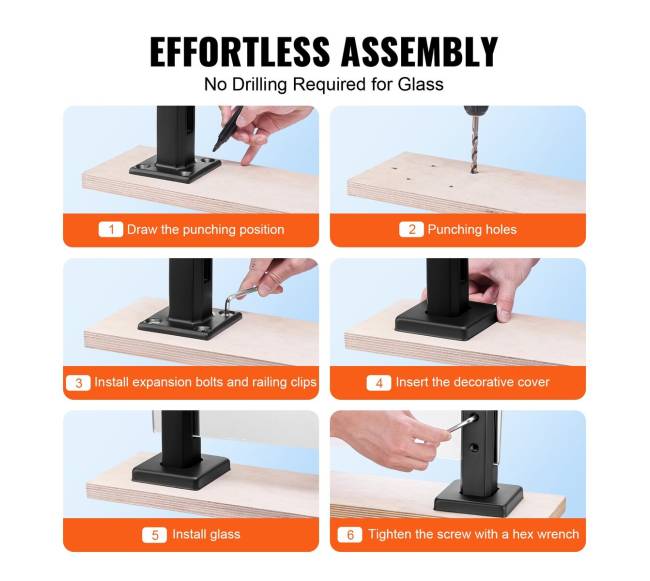 EFFORTLESS ASSEMBLY
No Drilling Required for Glass

1 Draw the punching position

2 Punching holes

3 Install expansion bolts and railing clips

4 Insert the decorative cover

5 Install glass

6 Tighten the screw with a hex wrench