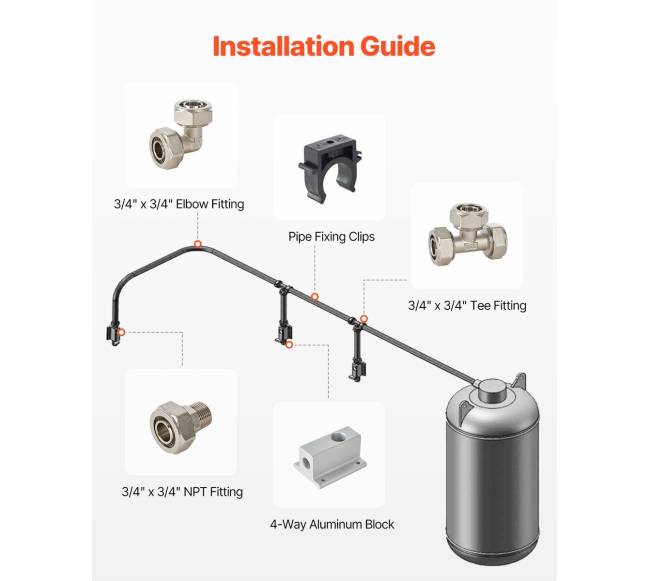 Installation Guide

3/4" x 3/4" Elbow Fitting

Pipe Fixing Clips

3/4" x 3/4" Tee Fitting

3/4" x 3/4" NPT Fitting

4-Way Aluminum Block