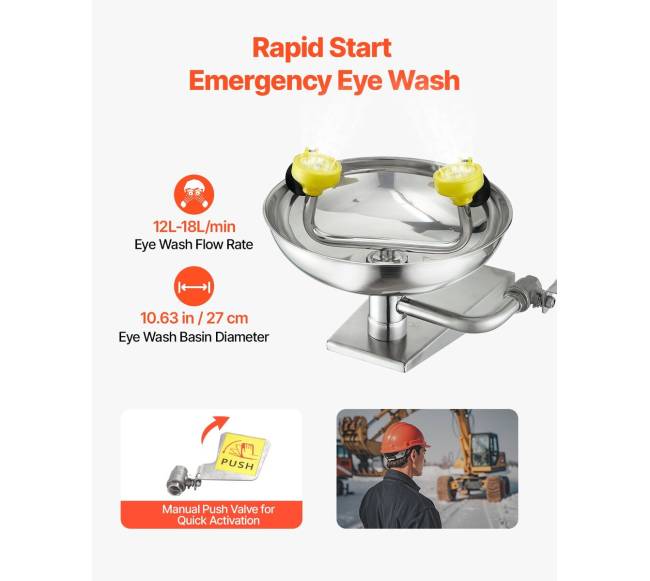 Rapid Start
Emergency Eye Wash

12L-18L/min
Eye Wash Flow Rate

10.63 in / 27 cm
Eye Wash Basin Diameter

PUSH

Manual Push Valve for Quick Activation