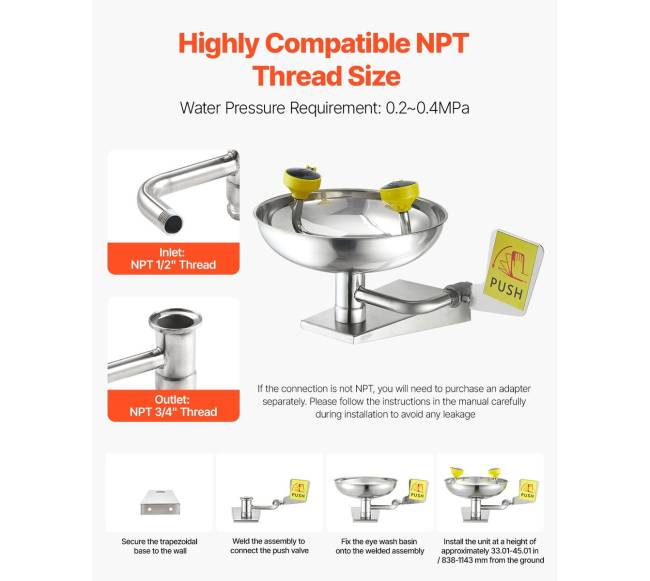 Highly Compatible NPT Thread Size

Water Pressure Requirement: 0.2~0.4MPa

Inlet:
NPT 1/2" Thread

PUSH

Outlet:
NPT 3/4" Thread

If the connection is not NPT, you will need to purchase an adapter separately. Please follow the instructions in the manual carefully during installation to avoid any leakage

Secure the trapezoidal base to the wall

PUSH

Weld the assembly to connect the push valve

PUSH

Fix the eye wash basin onto the welded assembly

PUSH

Install the unit at a height of approximately 33.01-45.01 in / 838-1143 mm from the ground