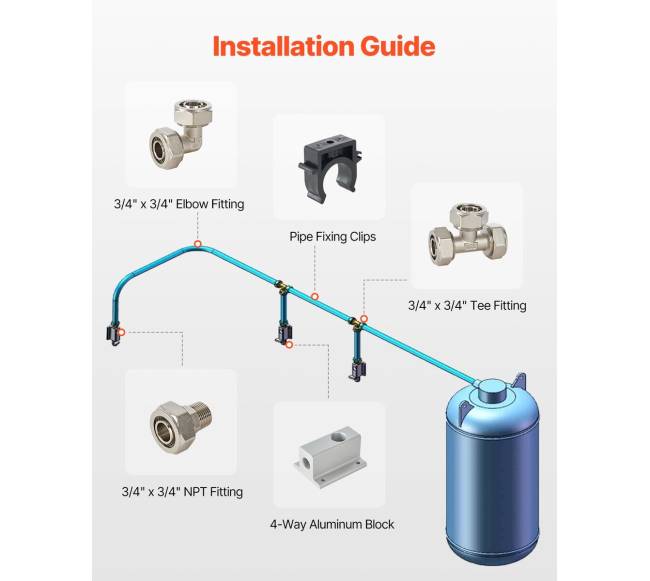 Installation Guide

3/4" x 3/4" Elbow Fitting

Pipe Fixing Clips

3/4" x 3/4" Tee Fitting

3/4" x 3/4" NPT Fitting

4-Way Aluminum Block