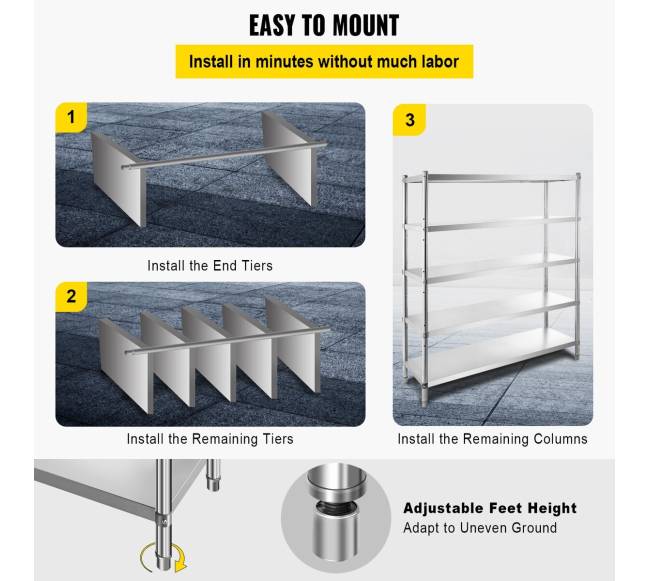 EASY TO MOUNT

Install in minutes without much labor

1

Install the End Tiers

2

Install the Remaining Tiers

3

Install the Remaining Columns

Adjustable Feet Height
Adapt to Uneven Ground