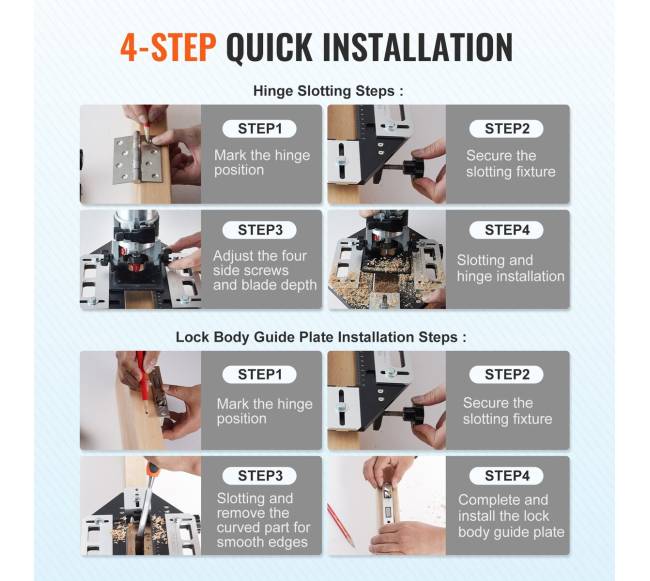 4-STEP QUICK INSTALLATION

Hinge Slotting Steps :

STEP1
Mark the hinge position

STEP2
Secure the slotting fixture

STEP3
Adjust the four side screws and blade depth

STEP4
Slotting and hinge installation

Lock Body Guide Plate Installation Steps :

STEP1
Mark the hinge position

STEP2
Secure the slotting fixture

STEP3
Slotting and remove the curved part for smooth edges

STEP4
Complete and install the lock body guide plate