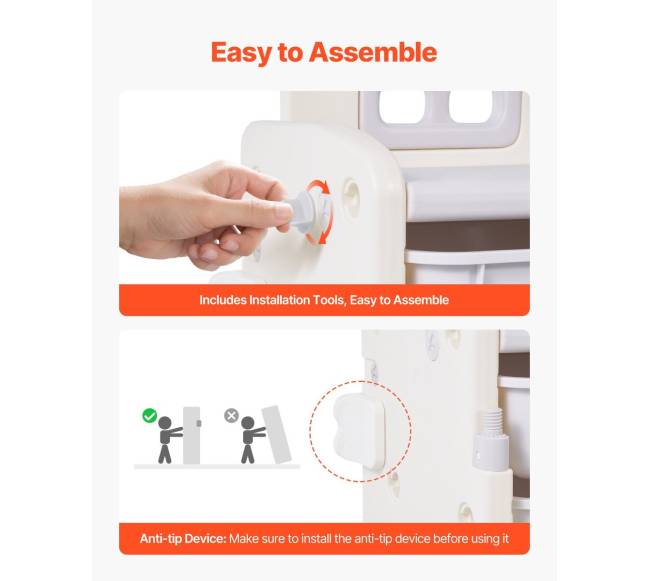 Easy to Assemble

Includes Installation Tools, Easy to Assemble

Anti-tip Device: Make sure to install the anti-tip device before using it