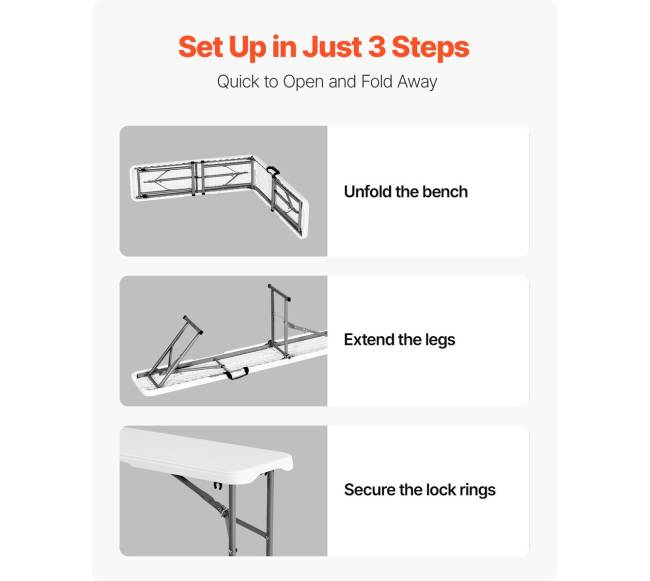 Set Up in Just 3 Steps
Quick to Open and Fold Away

Unfold the bench

Extend the legs

Secure the lock rings