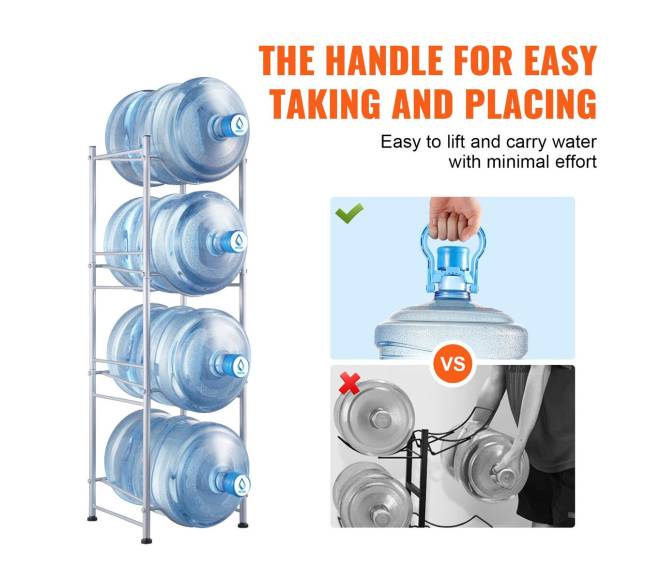 THE HANDLE FOR EASY TAKING AND PLACING

Easy to lift and carry water with minimal effort

VS