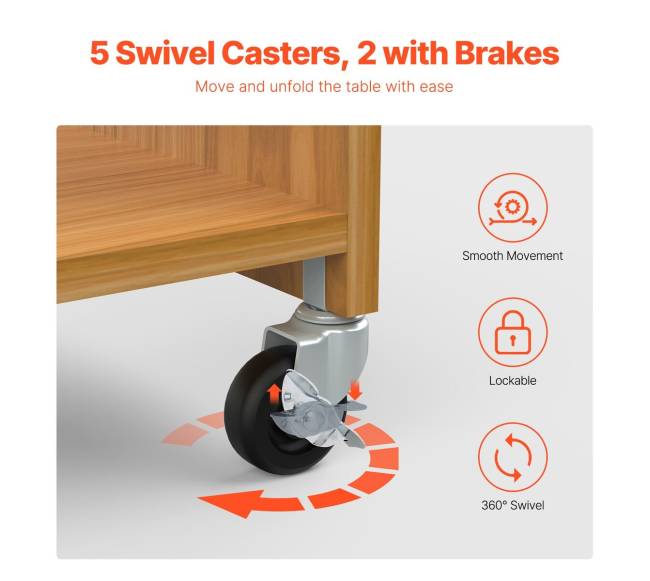 5 Swivel Casters, 2 with Brakes

Move and unfold the table with ease

Smooth Movement

Lockable

360° Swivel