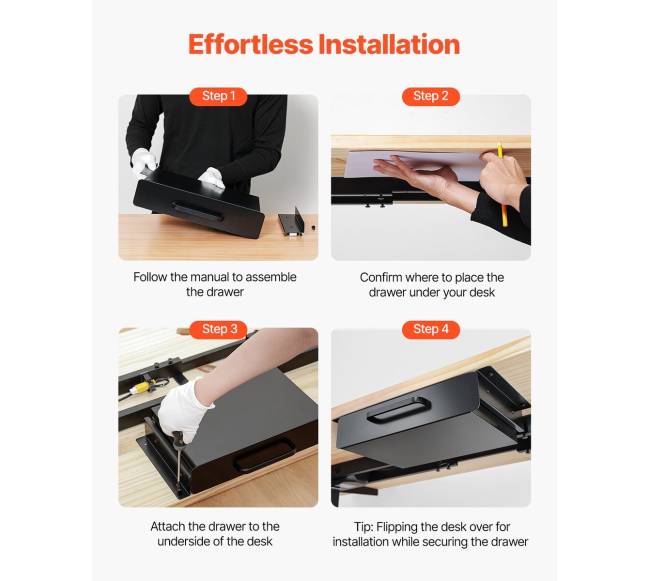 Effortless Installation

Step 1

Follow the manual to assemble the drawer

Step 2

Confirm where to place the drawer under your desk

Step 3

Attach the drawer to the underside of the desk

Step 4

Tip: Flipping the desk over for installation while securing the drawer