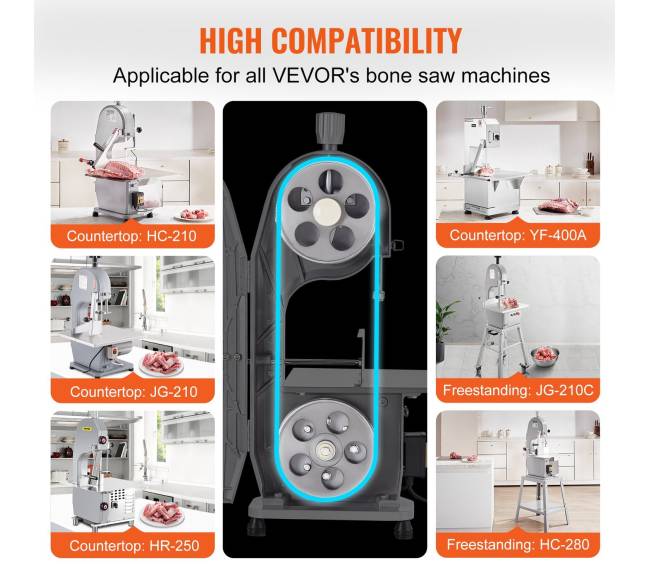 HIGH COMPATIBILITY

Applicable for all VEVOR's bone saw machines

Countertop: HC-210

Countertop: JG-210

Countertop: HR-250

Countertop: YF-400A

Freestanding: JG-210C

Freestanding: HC-280