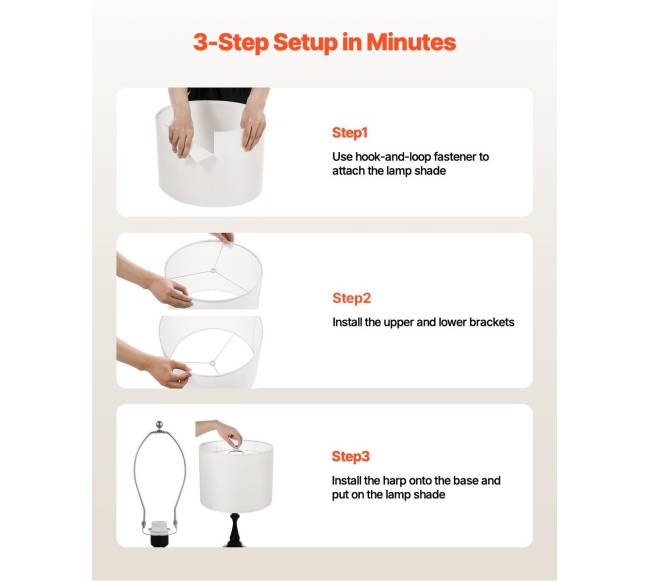 3-Step Setup in Minutes

Step1

Use hook-and-loop fastener to attach the lamp shade

Step2

Install the upper and lower brackets

Step3

Install the harp onto the base and put on the lamp shade