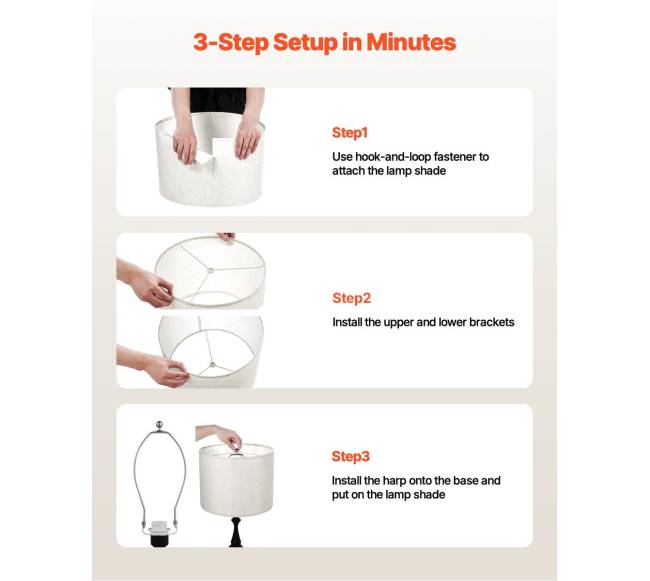 3-Step Setup in Minutes

Step1

Use hook-and-loop fastener to attach the lamp shade

Step2

Install the upper and lower brackets

Step3

Install the harp onto the base and put on the lamp shade