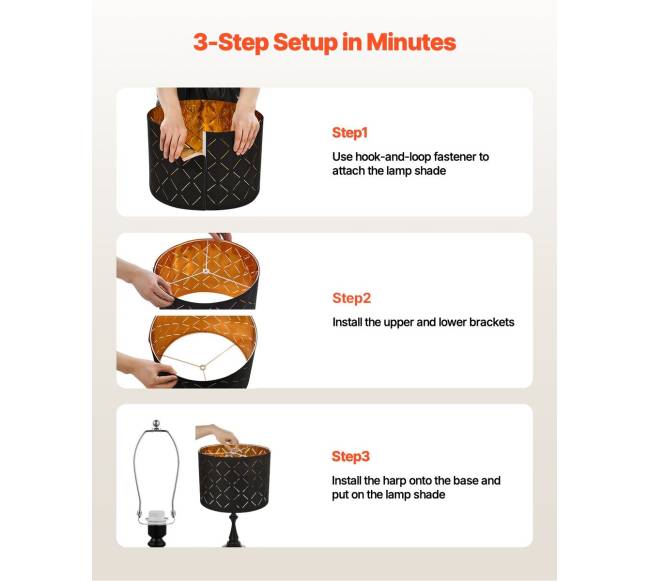 3-Step Setup in Minutes

Step1

Use hook-and-loop fastener to attach the lamp shade

Step2

Install the upper and lower brackets

Step3

Install the harp onto the base and put on the lamp shade