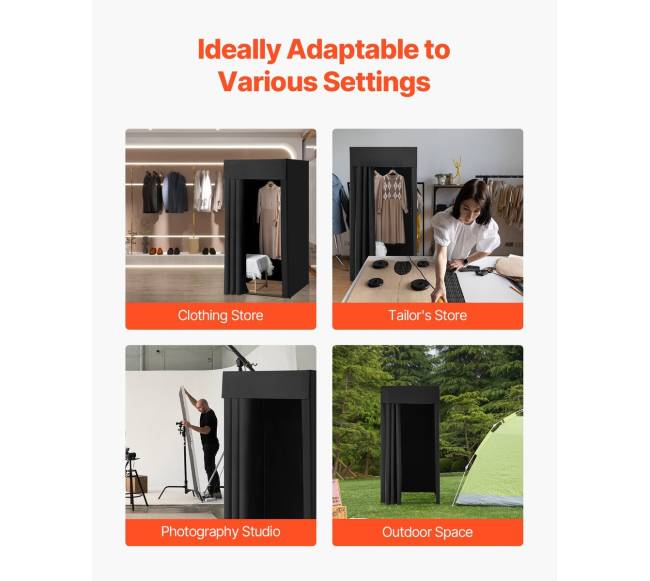 Ideally Adaptable to Various Settings

Clothing Store

Tailor's Store

Photography Studio

Outdoor Space