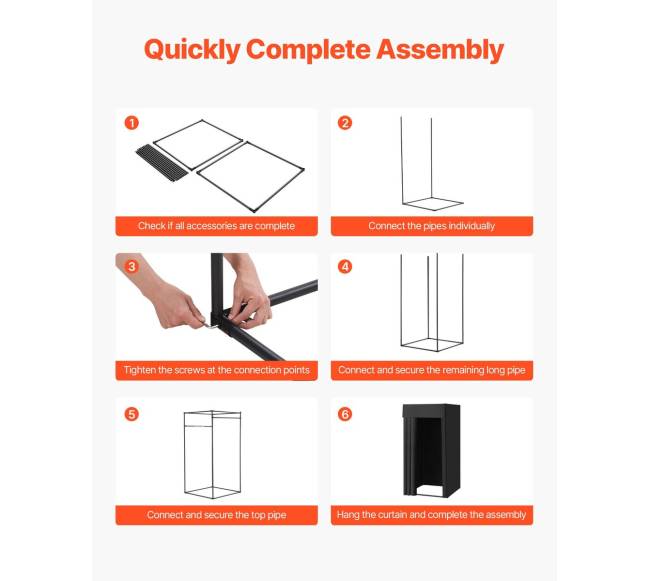 Quickly Complete Assembly

1
Check if all accessories are complete

2
Connect the pipes individually

3
Tighten the screws at the connection points

4
Connect and secure the remaining long pipe

5
Connect and secure the top pipe

6
Hang the curtain and complete the assembly