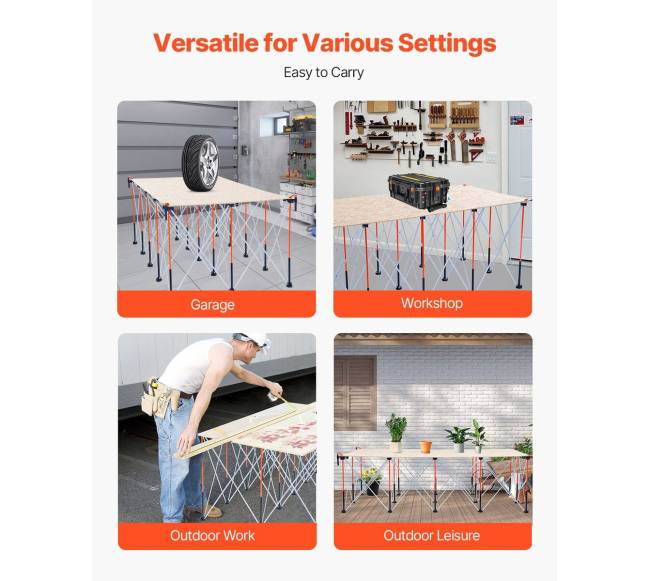 Versatile for Various Settings

Easy to Carry

Garage

Workshop

Outdoor Work

Outdoor Leisure