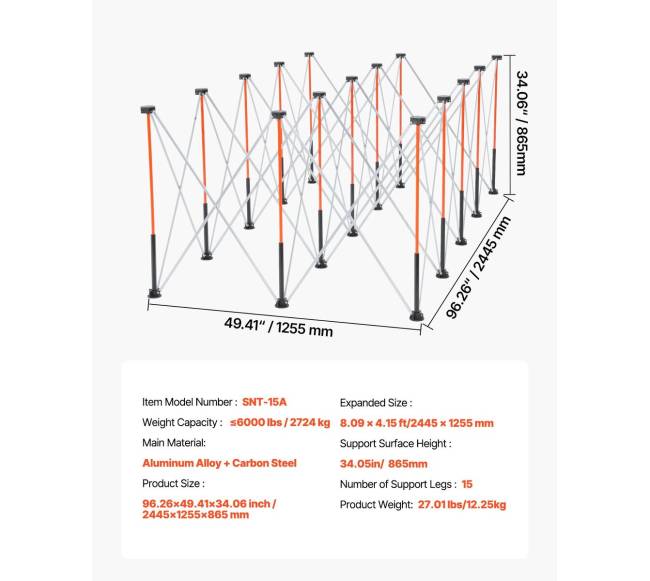 34.06" / 865mm

96.26" / 2445 mm

49.41" / 1255 mm

Item Model Number : SNT-15A

Weight Capacity : ≤6000 lbs / 2724 kg

Main Material:

Aluminum Alloy + Carbon Steel

Product Size :

96.26×49.41×34.06 inch / 2445×1255×865 mm

Expanded Size :

8.09 × 4.15 ft/2445 × 1255 mm

Support Surface Height :

34.05in/ 865mm

Number of Support Legs : 15

Product Weight: 27.01 lbs/12.25kg