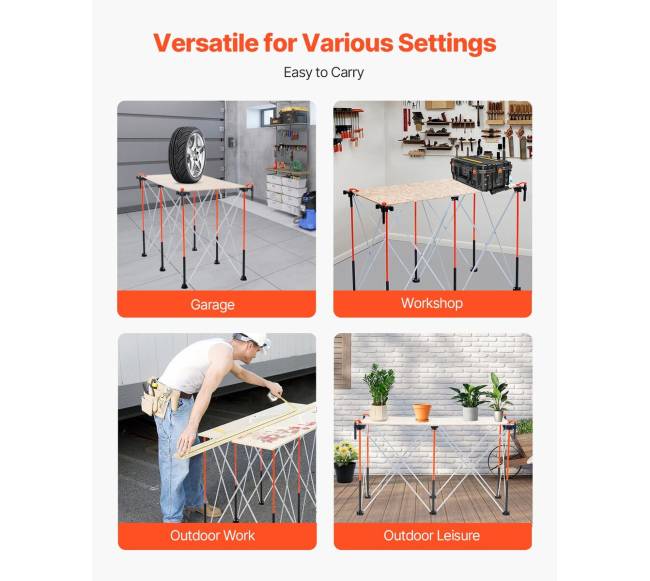 Versatile for Various Settings

Easy to Carry

Garage

Workshop

Outdoor Work

Outdoor Leisure