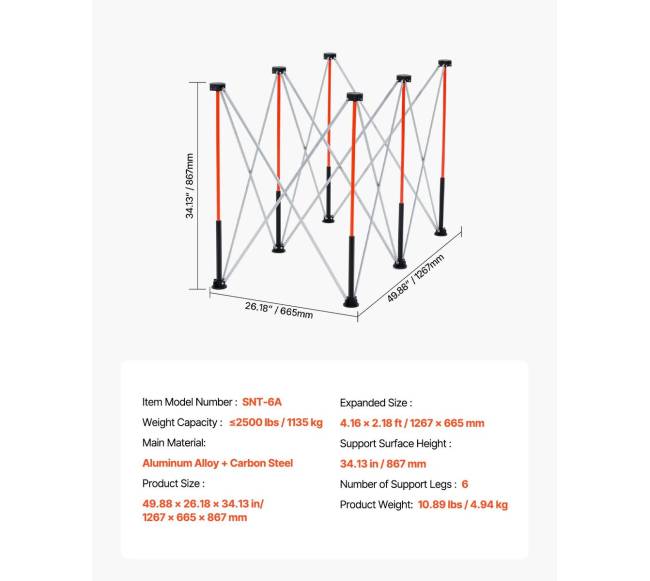 34.13" / 867mm

26.18" / 665mm

49.88" / 1267mm

Item Model Number : SNT-6A

Weight Capacity : ≤2500 lbs / 1135 kg

Main Material:

Aluminum Alloy + Carbon Steel

Product Size :

49.88 × 26.18 × 34.13 in/ 1267 × 665 × 867 mm

Expanded Size :

4.16 × 2.18 ft / 1267 × 665 mm

Support Surface Height :

34.13 in / 867 mm

Number of Support Legs : 6

Product Weight: 10.89 lbs / 4.94 kg