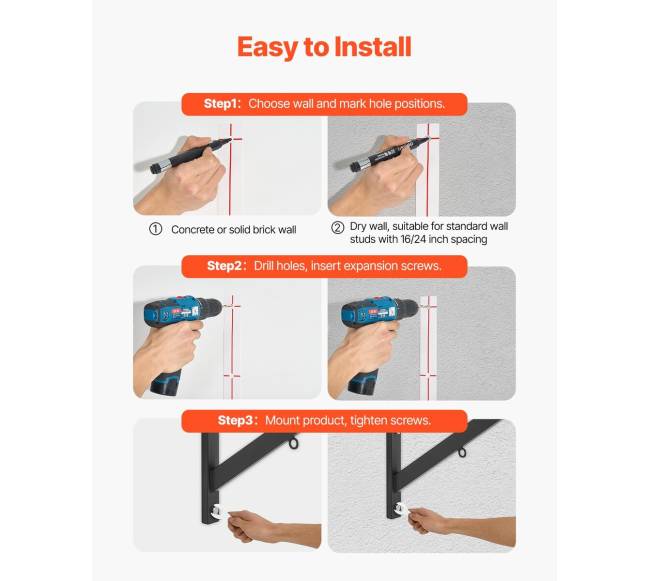 Easy to Install

Step1: Choose wall and mark hole positions.

① Concrete or solid brick wall

② Dry wall, suitable for standard wall studs with 16/24 inch spacing

Step2: Drill holes, insert expansion screws.

Step3: Mount product, tighten screws.