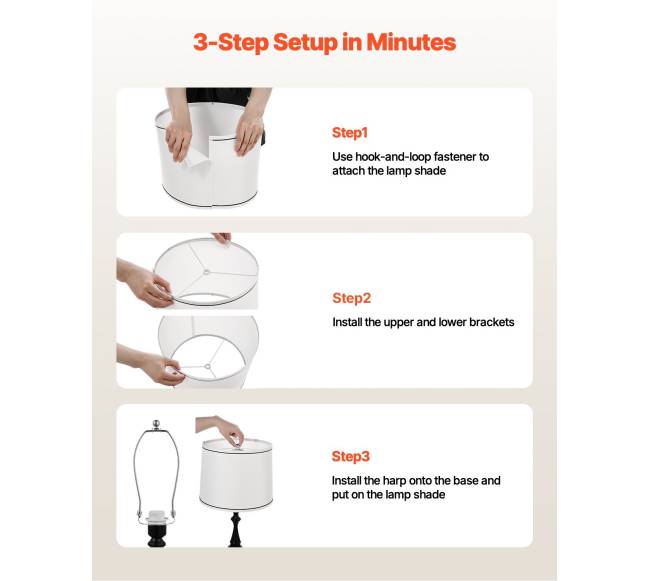 3-Step Setup in Minutes

Step1

Use hook-and-loop fastener to attach the lamp shade

Step2

Install the upper and lower brackets

Step3

Install the harp onto the base and put on the lamp shade