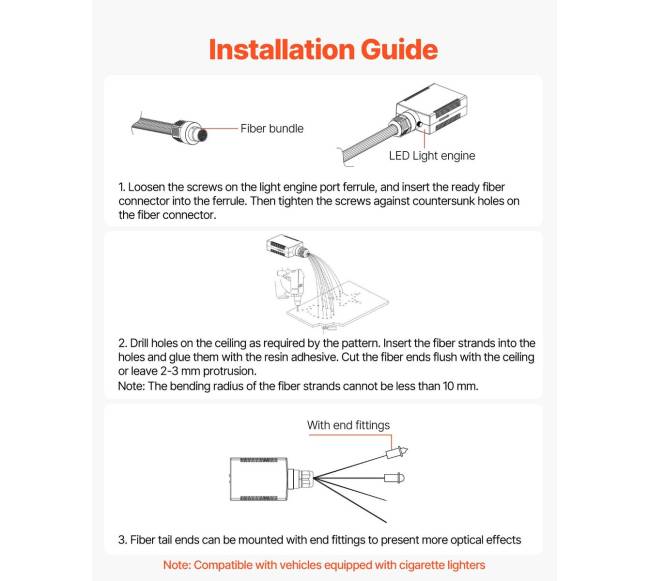 Installation Guide

Fiber bundle

LED Light engine

1. Loosen the screws on the light engine port ferrule, and insert the ready fiber connector into the ferrule. Then tighten the screws against countersunk holes on the fiber connector.

2. Drill holes on the ceiling as required by the pattern. Insert the fiber strands into the holes and glue them with the resin adhesive. Cut the fiber ends flush with the ceiling or leave 2-3 mm protrusion.
Note: The bending radius of the fiber strands cannot be less than 10 mm.

With end fittings

3. Fiber tail ends can be mounted with end fittings to present more optical effects

Note: Compatible with vehicles equipped with cigarette lighters