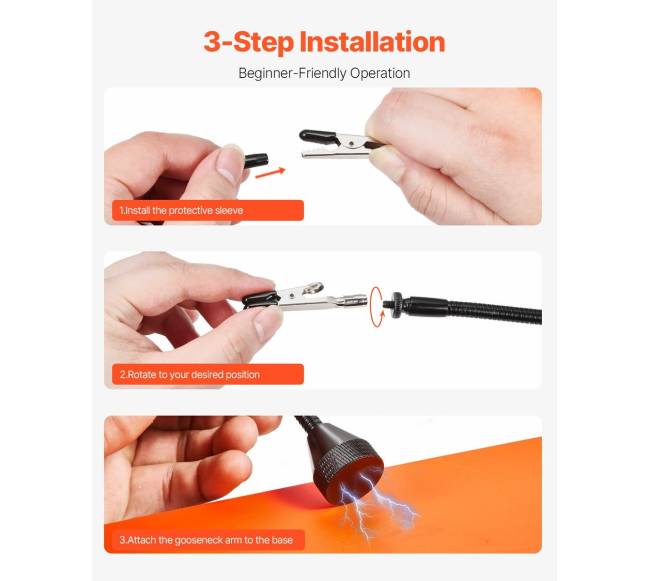 3-Step Installation

Beginner-Friendly Operation

1.Install the protective sleeve

2.Rotate to your desired position

3.Attach the gooseneck arm to the base