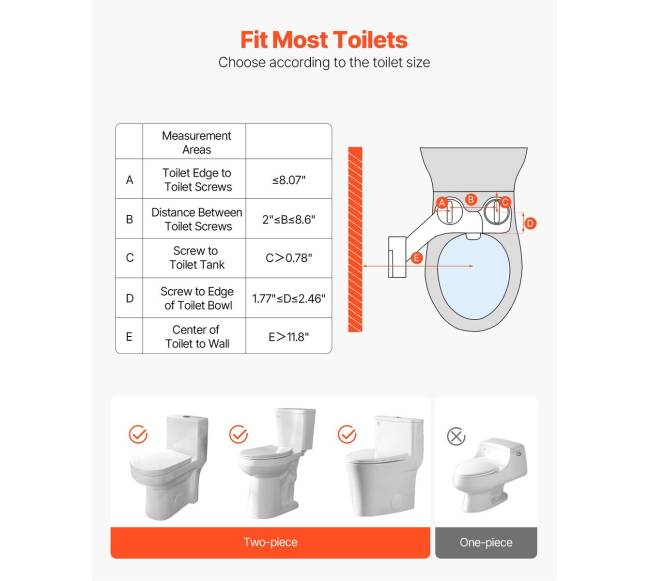 Fit Most Toilets
Choose according to the toilet size

| | Measurement Areas | |
|---|---|---|
| A | Toilet Edge to Toilet Screws | ≤8.07" |
| B | Distance Between Toilet Screws | 2"≤B≤8.6" |
| C | Screw to Toilet Tank | C>0.78" |
| D | Screw to Edge of Toilet Bowl | 1.77"≤D≤2.46" |
| E | Center of Toilet to Wall | E>11.8" |

A B C D E

Two-piece
One-piece