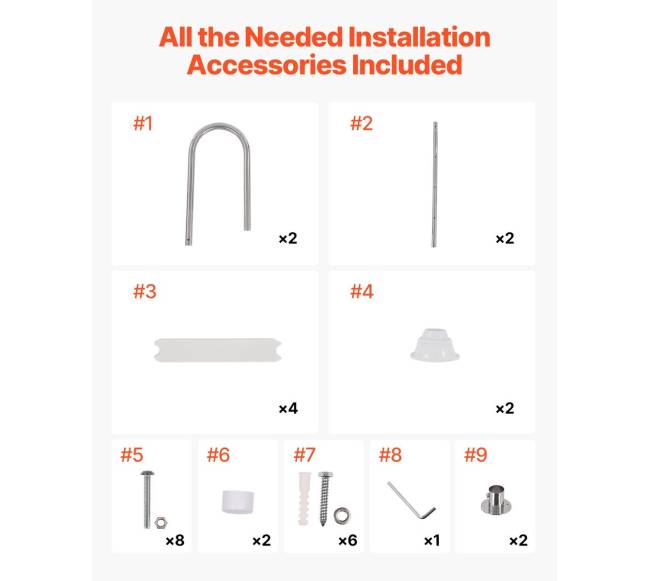 All the Needed Installation Accessories Included

#1
×2

#2
×2

#3
×4

#4
×2

#5
×8

#6
×2

#7
×6

#8
×1

#9
×2