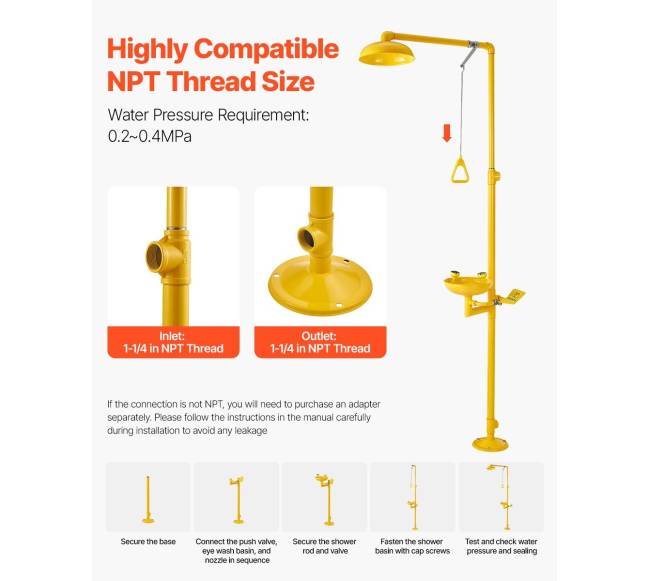 Highly Compatible NPT Thread Size

Water Pressure Requirement: 0.2~0.4MPa

Inlet: 1-1/4 in NPT Thread

Outlet: 1-1/4 in NPT Thread

If the connection is not NPT, you will need to purchase an adapter separately. Please follow the instructions in the manual carefully during installation to avoid any leakage

Secure the base

Connect the push valve, eye wash basin, and nozzle in sequence

Secure the shower rod and valve

Fasten the shower basin with cap screws

Test and check water pressure and sealing