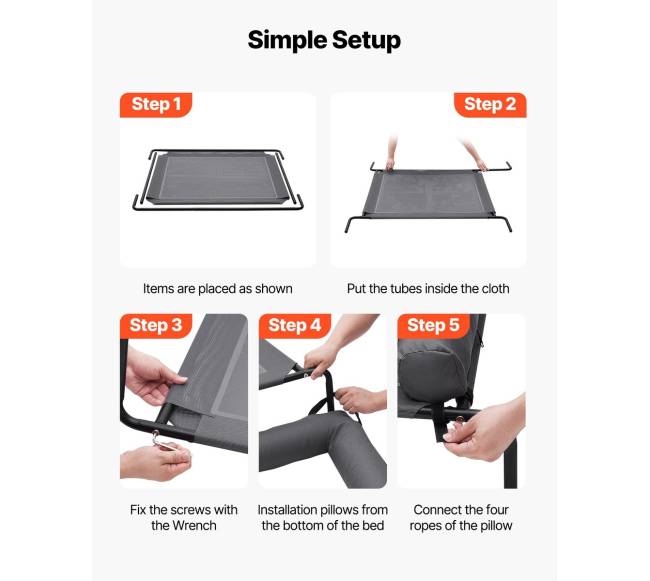 Simple Setup

Step 1

Items are placed as shown

Step 2

Put the tubes inside the cloth

Step 3

Fix the screws with the Wrench

Step 4

Installation pillows from the bottom of the bed

Step 5

Connect the four ropes of the pillow