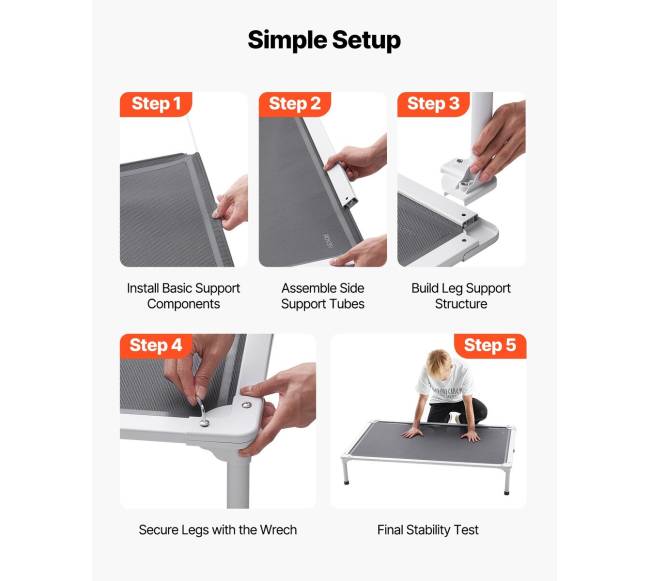 Simple Setup

Step 1

Install Basic Support Components

Step 2

Assemble Side Support Tubes

Step 3

Build Leg Support Structure

Step 4

Secure Legs with the Wrech

Step 5

Final Stability Test