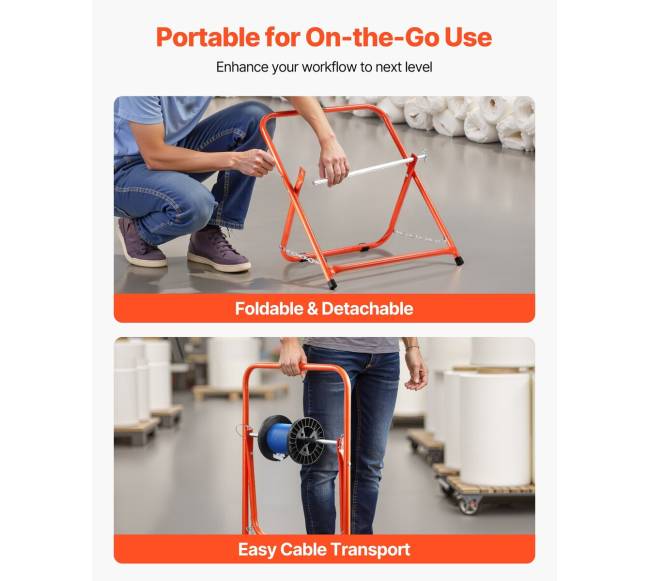 Portable for On-the-Go Use

Enhance your workflow to next level

Foldable & Detachable

Easy Cable Transport