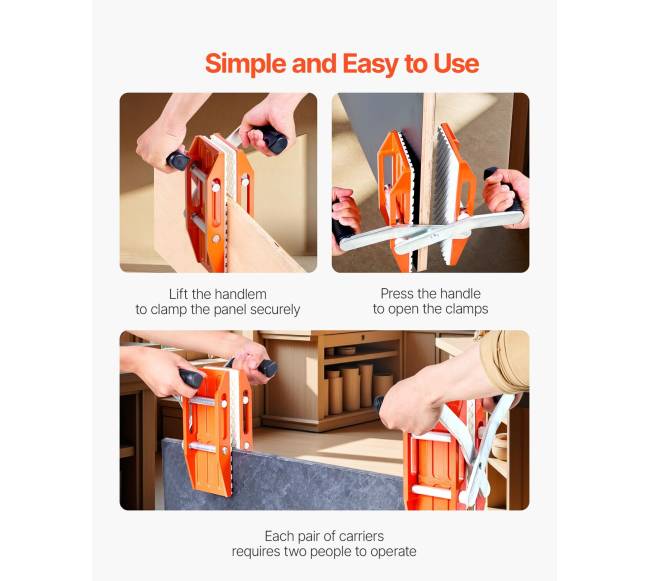 Simple and Easy to Use

Lift the handlem
to clamp the panel securely

Press the handle
to open the clamps

Each pair of carriers
requires two people to operate