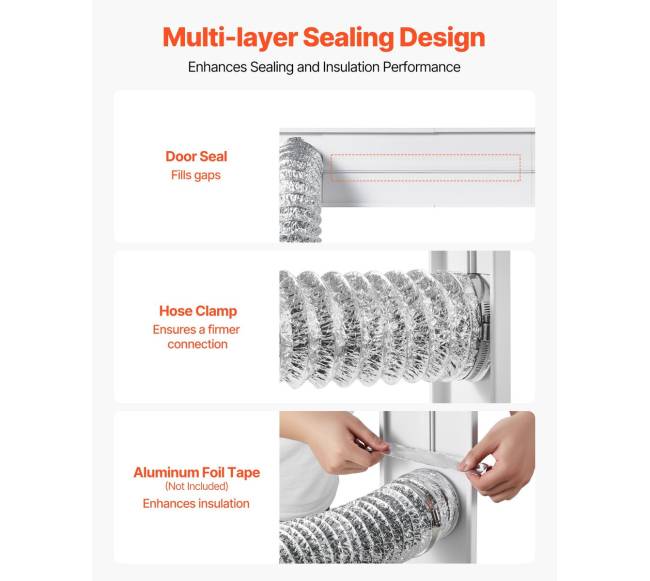 Multi-layer Sealing Design
Enhances Sealing and Insulation Performance

Door Seal
Fills gaps

Hose Clamp
Ensures a firmer connection

Aluminum Foil Tape
(Not Included)
Enhances insulation