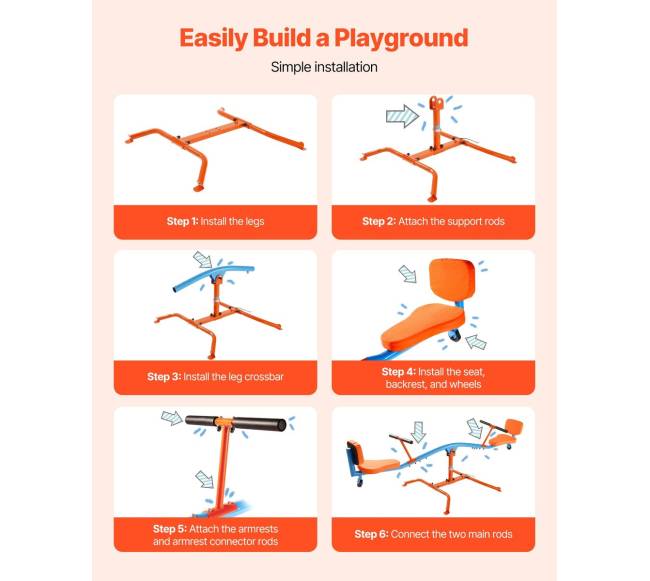 Easily Build a Playground

Simple installation

Step 1: Install the legs

Step 2: Attach the support rods

Step 3: Install the leg crossbar

Step 4: Install the seat, backrest, and wheels

Step 5: Attach the armrests and armrest connector rods

Step 6: Connect the two main rods