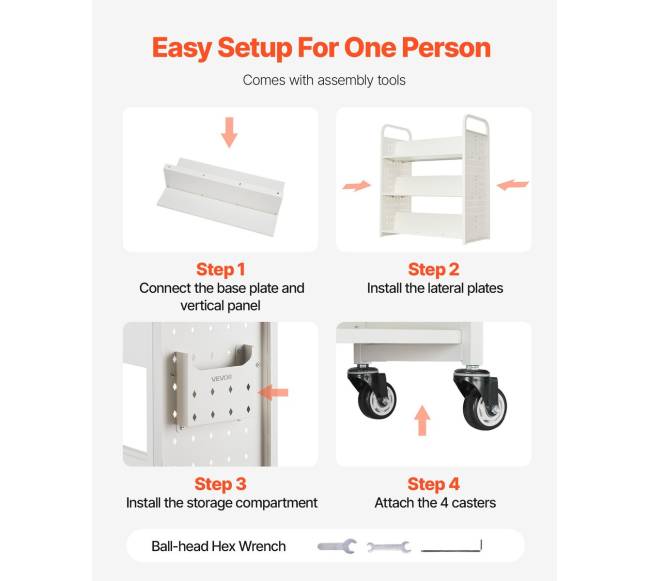 Easy Setup For One Person

Comes with assembly tools

Step 1
Connect the base plate and vertical panel

Step 2
Install the lateral plates

VEVOR

Step 3
Install the storage compartment

Step 4
Attach the 4 casters

Ball-head Hex Wrench