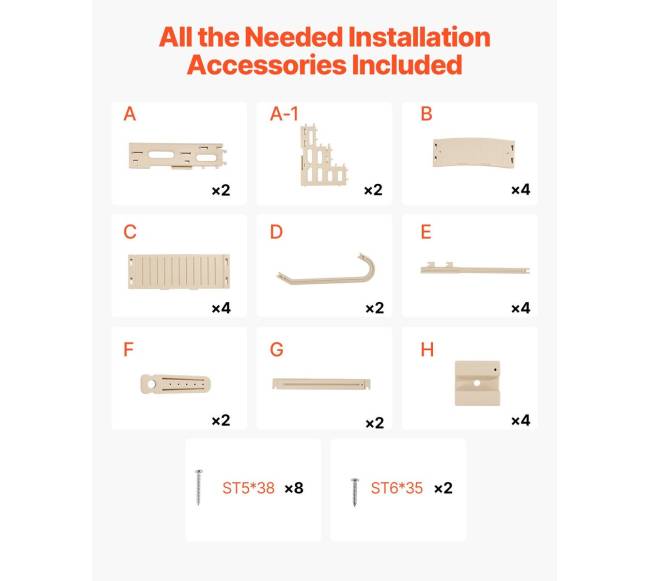 All the Needed Installation Accessories Included

A
×2

A-1
×2

B
×4

C
×4

D
×2

E
×4

F
×2

G
×2

H
×4

ST5*38 ×8

ST6*35 ×2