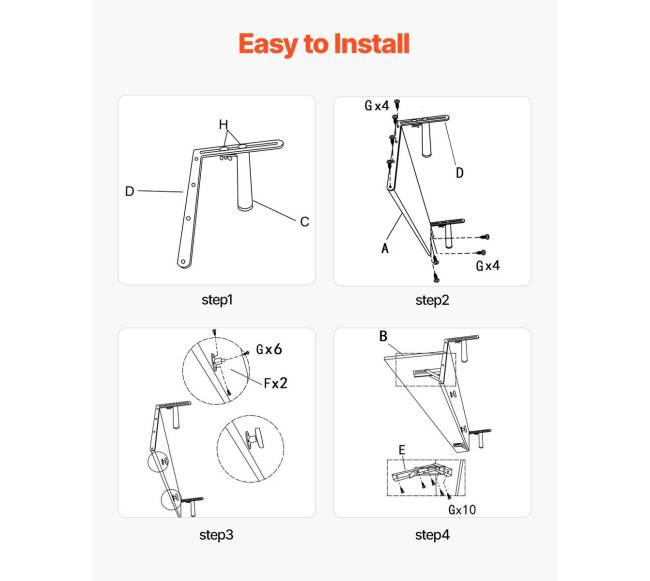 Easy to Install

H
D
C

step1

G x4
D
A
G x4

step2

G x6
F x2

step3

B
E
G x10

step4