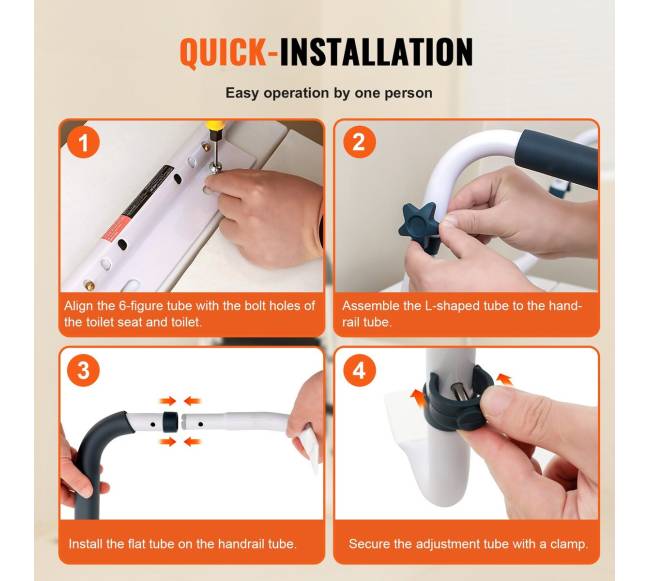 QUICK-INSTALLATION

Easy operation by one person

1

Align the 6-figure tube with the bolt holes of the toilet seat and toilet.

2

Assemble the L-shaped tube to the handrail tube.

3

Install the flat tube on the handrail tube.

4

Secure the adjustment tube with a clamp.